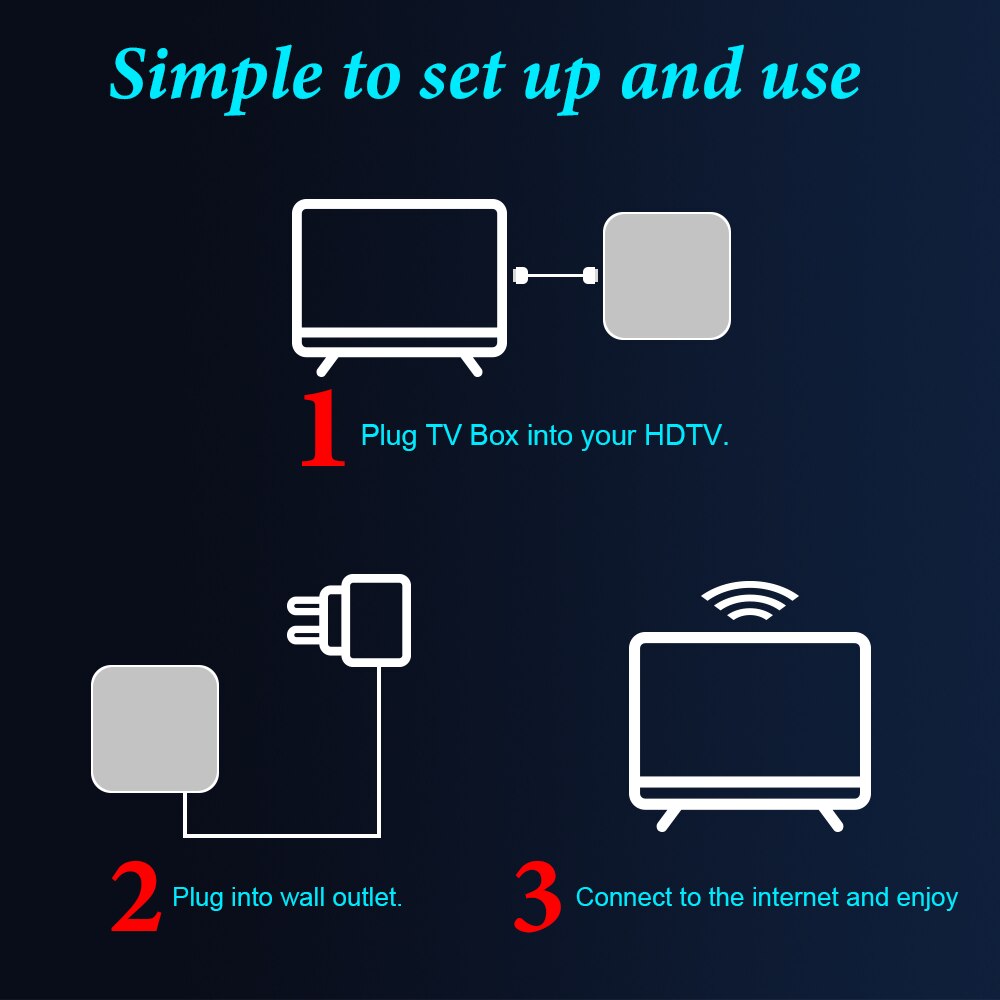 Simple to set up and use

1 Plug TV Box into your HDTV.

2 Plug into wall outlet.

3 Connect to the internet and enjoy